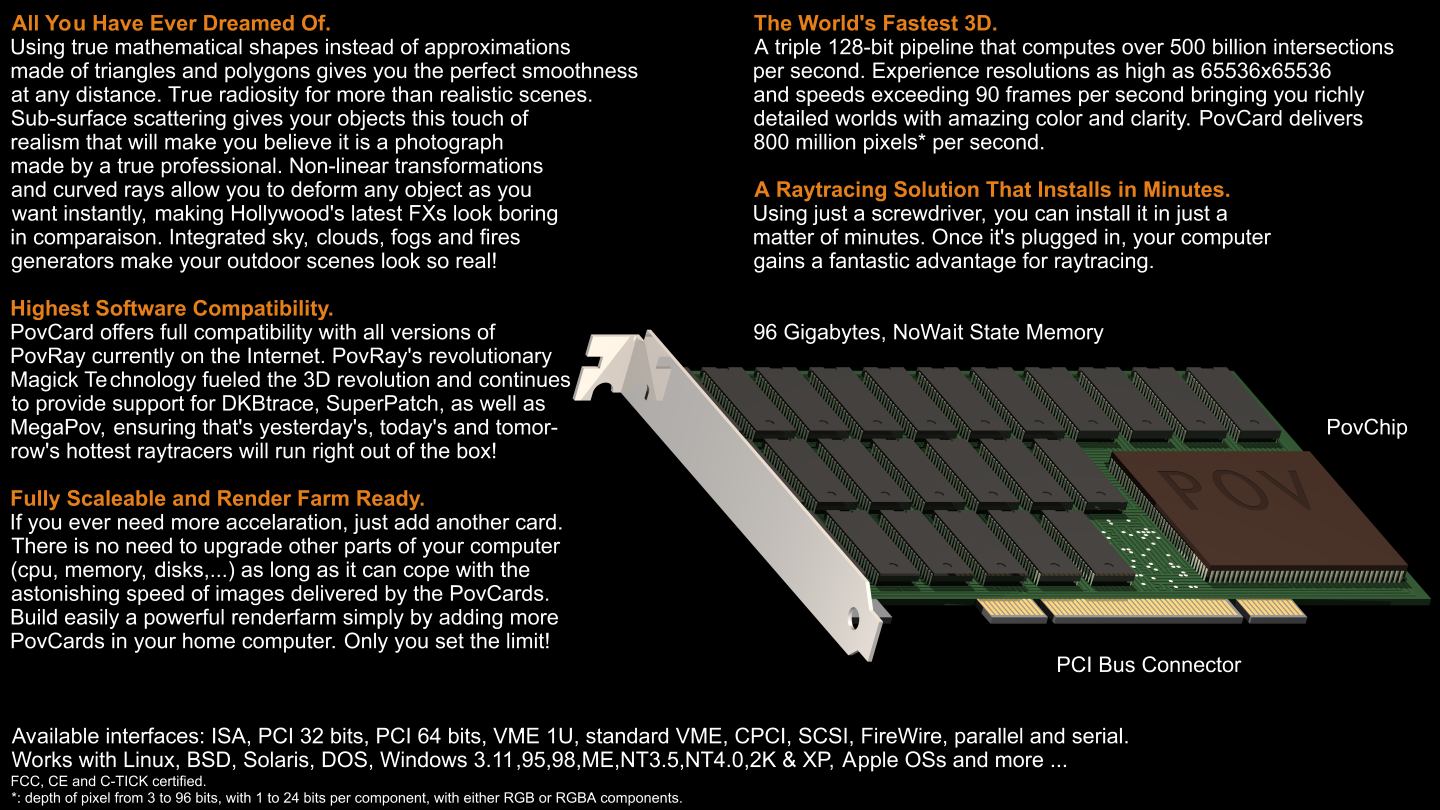 All You Have Ever Dreamed Of.
Using true mathematical shapes instead of approximations made of triangles and polygons gives you the perfect smoothness at any distance. True radiosity for more than realistic scenes. Sub-surface scattering gives your objects this touch of realism that will make you believe it is a photograph made by a true professional. Non-linear transformations and curved rays allow you to deform any object as you want instantly, making Hollywood's latest FXs look boring in comparaison. Integrated sky, clouds, fogs and fires generators make your outdoor scenes look so real!

Highest Software Compatibility.
PovCard offers full compatibility with all versions of PovRay currently on the Internet. PovRay's revolutionary Magick Technology fueled the 3D revolution and continues to provide support for DKBtrace, SuperPatch, as well as MegaPov, ensuring that's yesterday's, today's and tomorrow's hottest raytracers will run right out of the box!

Fully Scaleable and Render Farm Ready.
If you ever need more accelaration, just add another card. There is no need to upgrade other parts of your computer (cpu, memory, disks,...) as long as it can cope with the astonishing speed of images delivered by the PovCards. Build easily a powerful renderfarm simply by adding more PovCards in your home computer. Only you set the limit!

The World's Fastest 3D.
A triple 128-bit pipeline that computes over 500 billion intersections per second. Experience resolutions as high as 65536x65536 and speeds exceeding 90 frames per second bringing you richly detailed worlds with amazing color and clarity. PovCard delivers 800 million pixels* per second.

A Raytracing Solution That Installs in Minutes.
Using just a screwdriver, you can install it in just a matter of minutes. Once it's plugged in, your computer gains a fantastic advantage for raytracing.

96 Gigabytes, NoWait State Memory

PovChip

POV

PCI Bus Connector

Available interfaces: ISA, PCI 32 bits, PCI 64 bits, VME 1U, standard VME, CPCI, SCSI, FireWire, parallel and serial.
Works with Linux, BSD, Solaris, DOS, Windows 3.11,95,98,ME,NT3.5,NT4.0,2K & XP, Apple OSs and more ...
FCC, CE and C-TICK certified.
*: depth of pixel from 3 to 96 bits, with 1 to 24 bits per component, with either RGB or RGBA components.